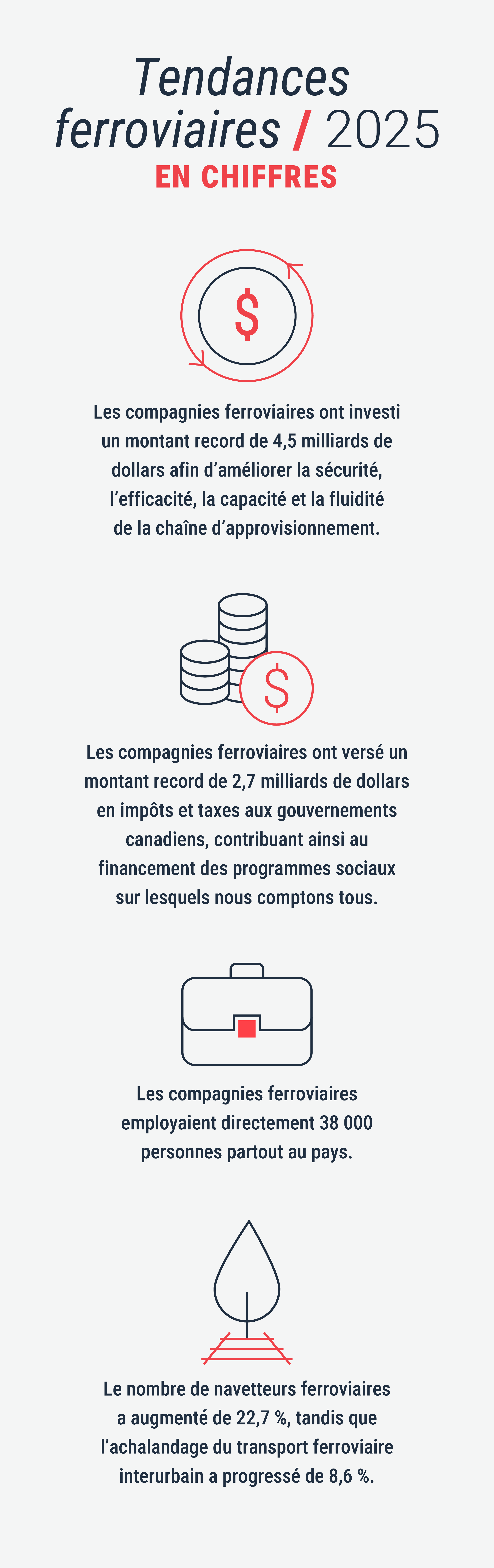 Tendances ferroviaires / 2025
EN CHIFFRES

$

Les compagnies ferroviaires ont investi un montant record de 4,5 milliards de dollars afin d’améliorer la sécurité, l’efficacité, la capacité et la fluidité de la chaîne d’approvisionnement.

$

Les compagnies ferroviaires ont versé un montant record de 2,7 milliards de dollars en impôts et taxes aux gouvernements canadiens, contribuant ainsi au financement des programmes sociaux sur lesquels nous comptons tous.

Les compagnies ferroviaires employaient directement 38 000 personnes partout au pays.

Le nombre de navetteurs ferroviaires a augmenté de 22,7 %, tandis que l’achalandage du transport ferroviaire interurbain a progressé de 8,6 %.