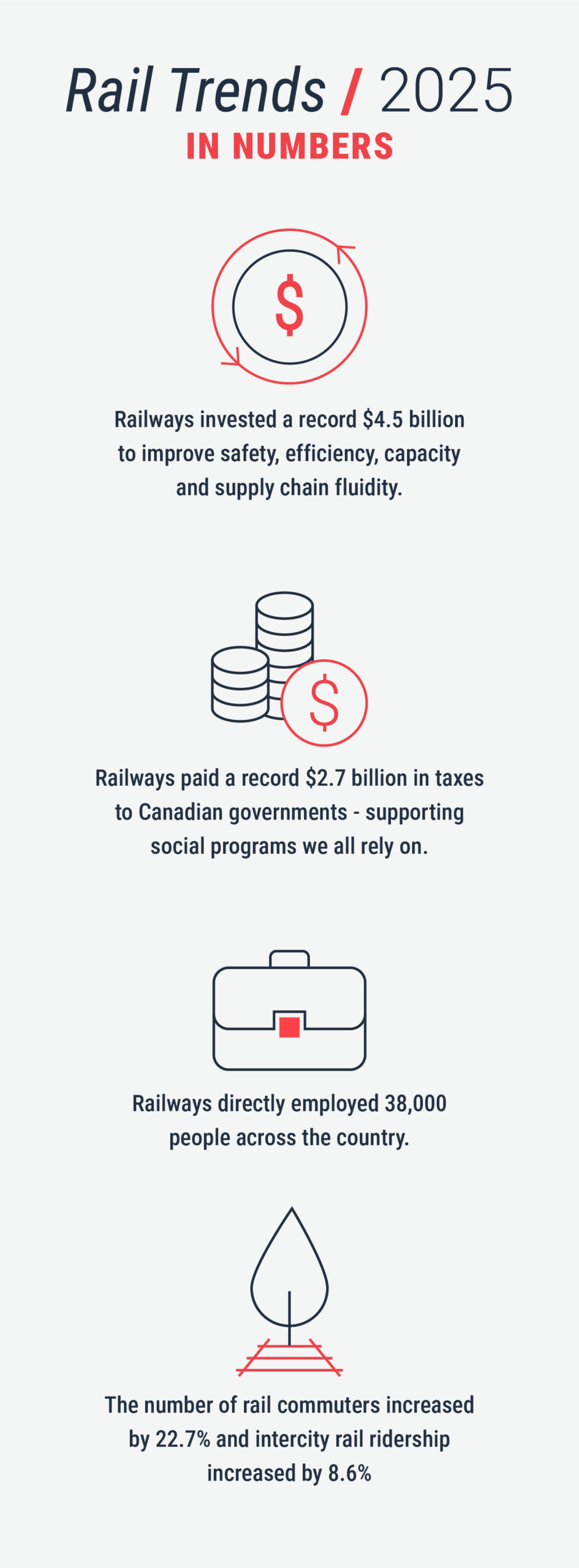 Rail Trends / 2025
IN NUMBERS

$

Railways invested a record \$4.5 billion to improve safety, efficiency, capacity and supply chain fluidity.

$

Railways paid a record \$2.7 billion in taxes to Canadian governments - supporting social programs we all rely on.

Railways directly employed 38,000 people across the country.

The number of rail commuters increased by 22.7% and intercity rail ridership increased by 8.6%